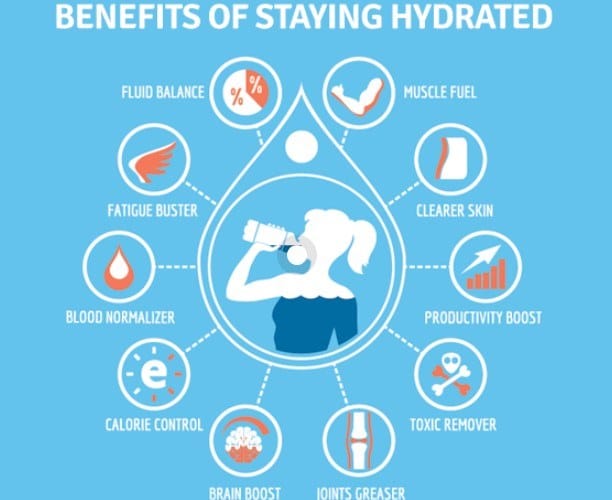 BENEFITS OF STAYING HYDRATED

FLUID BALANCE

%

%

MUSCLE FUEL

FATIGUE BUSTER

CLEARER SKIN

BLOOD NORMALIZER

PRODUCTIVITY BOOST

e

CALORIE CONTROL

TOXIC REMOVER

BRAIN BOOST

JOINTS GREASER